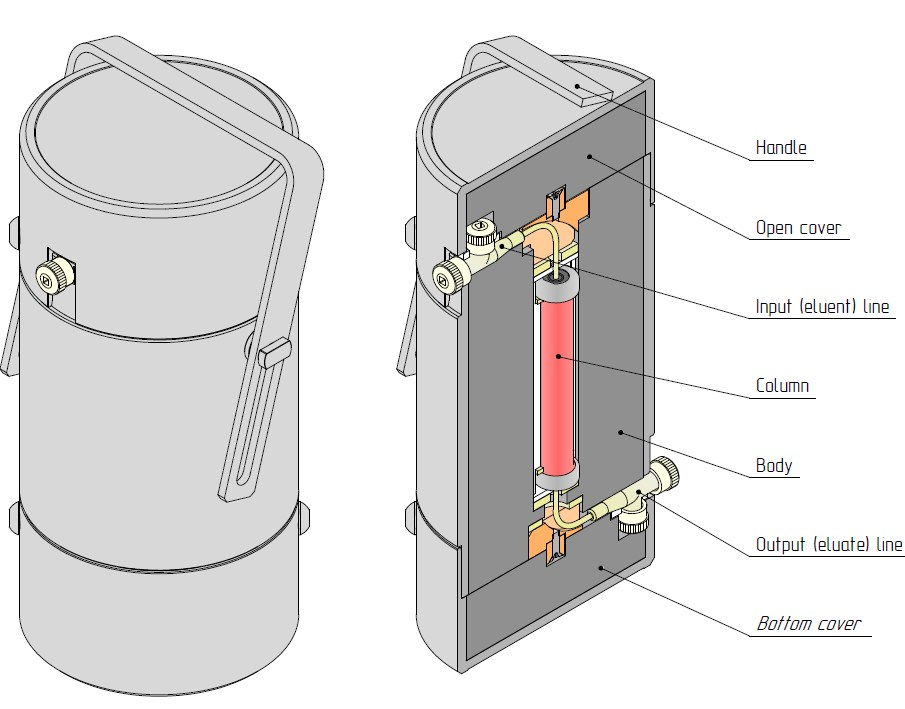 Handle

Open cover

Input (eluent) line

Column

Body

Output (eluate) line

Bottom cover